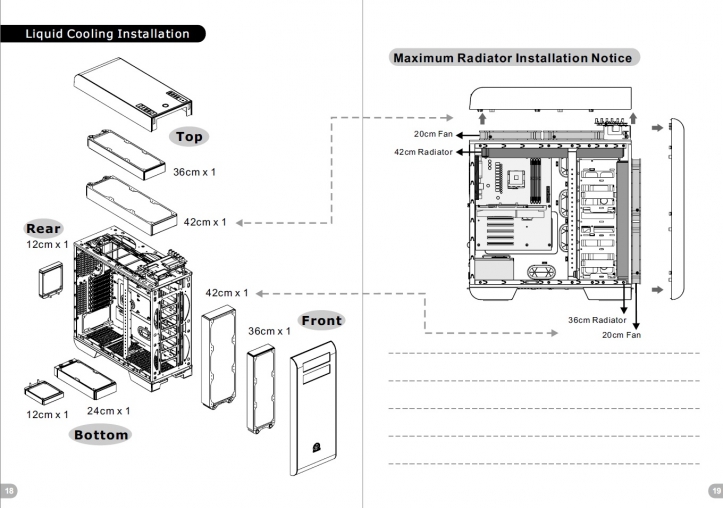 Liquid Cooling Installation

Top

36cm x 1

42cm x 1

Rear

12cm x 1

42cm x 1

36cm x 1

Front

12cm x 1

24cm x 1

Bottom

18

Maximum Radiator Installation Notice

20cm Fan

42cm Radiator

36cm Radiator

20cm Fan

19